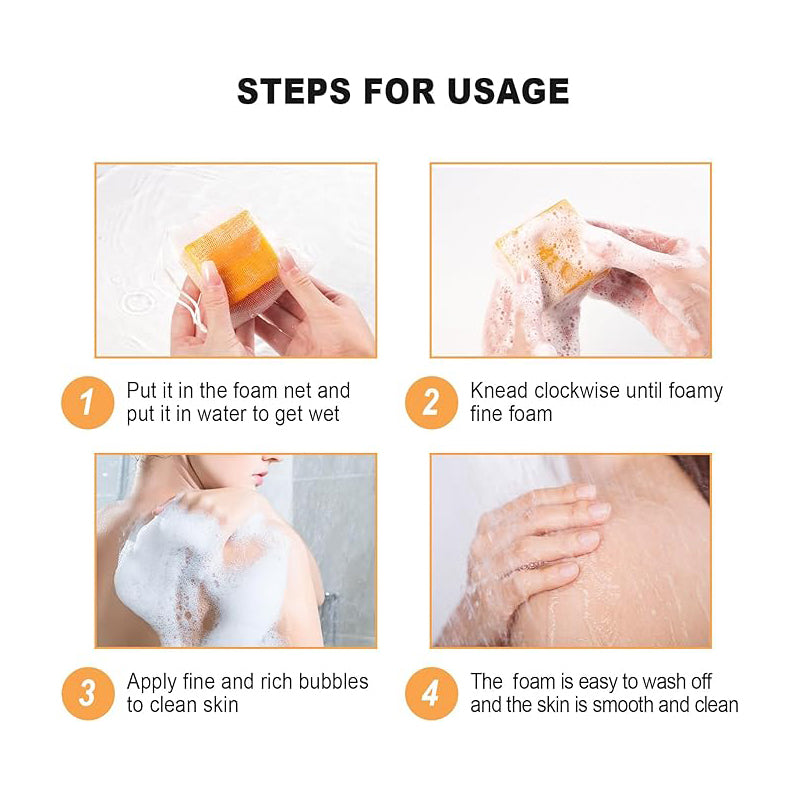 STEPS FOR USAGE

1 Put it in the foam net and put it in water to get wet

2 Knead clockwise until foamy fine foam

3 Apply fine and rich bubbles to clean skin

4 The foam is easy to wash off and the skin is smooth and clean